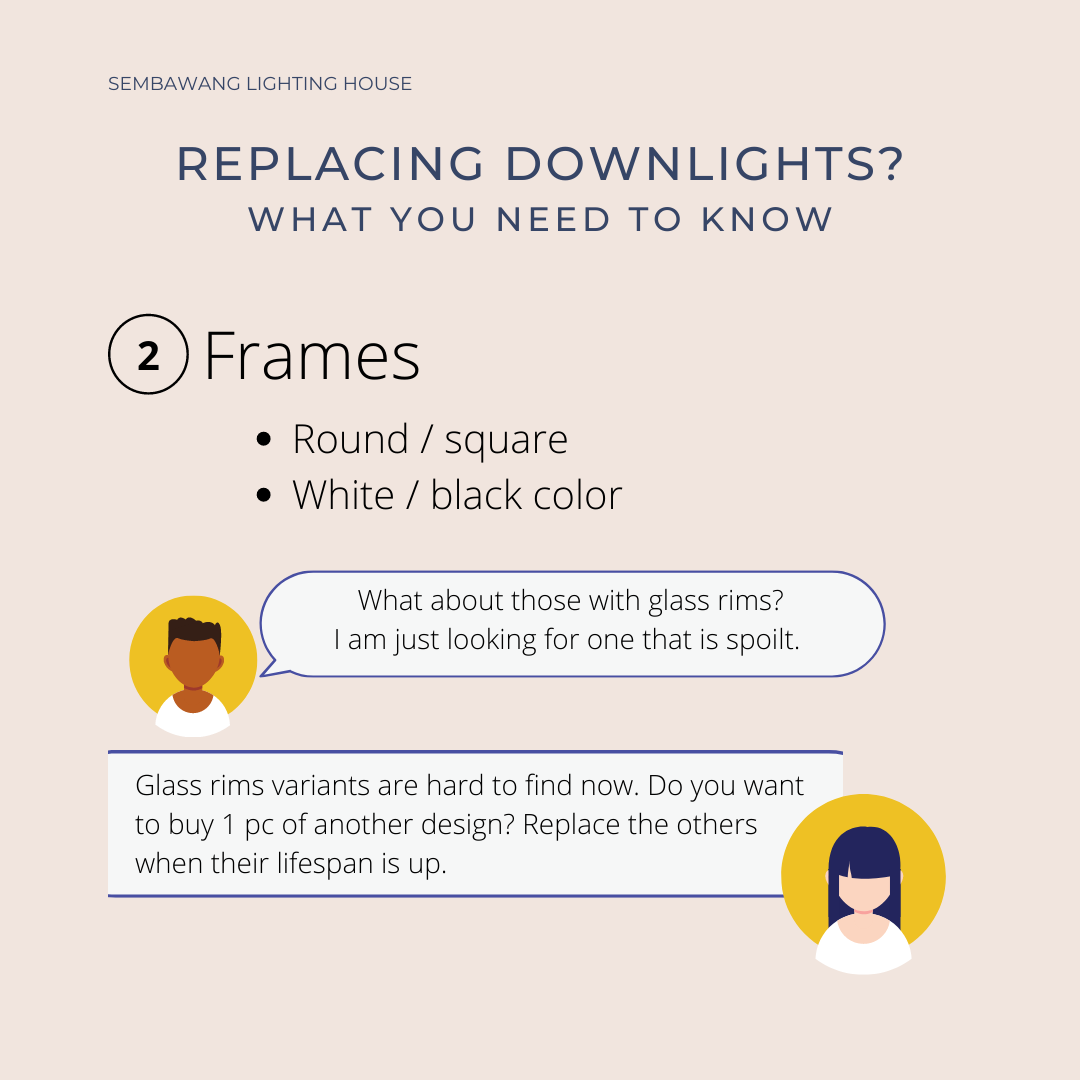 SEMBAWANG LIGHTING HOUSE

REPLACING DOWNLIGHTS?
WHAT YOU NEED TO KNOW

2 Frames

- Round / square
- White / black color

What about those with glass rims?
I am just looking for one that is spoilt.

Glass rims variants are hard to find now. Do you want to buy 1 pc of another design? Replace the others when their lifespan is up.